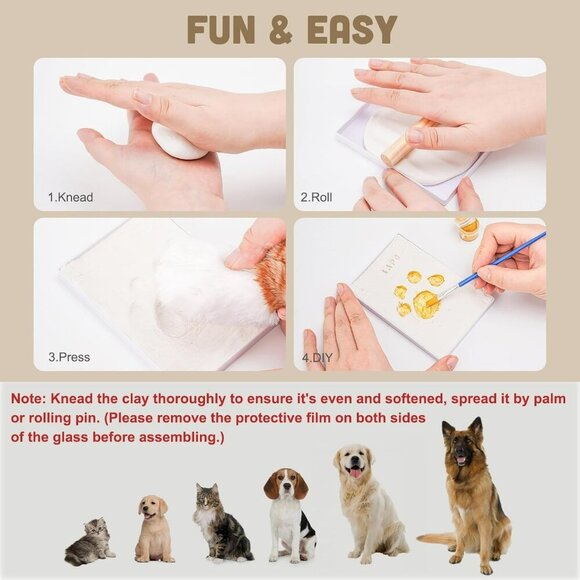 FUN & EASY

1.Knead

2.Roll

3.Press

4.DIY

Note: Knead the clay thoroughly to ensure it's even and softened, spread it by palm or rolling pin. (Please remove the protective film on both sides of the glass before assembling.)